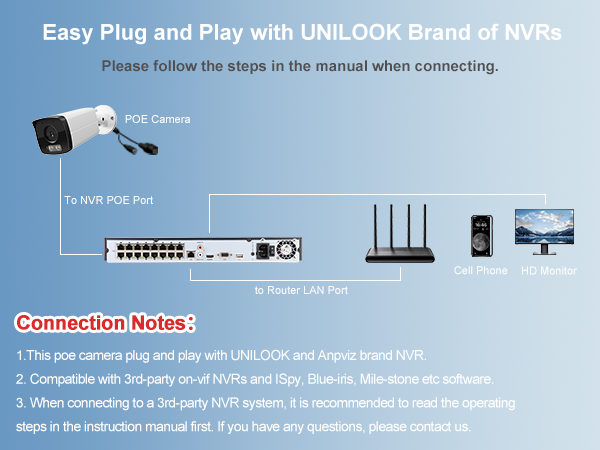 Easy Plug and Play with UNILOOK Brand of NVRs

Please follow the steps in the manual when connecting.

POE Camera

To NVR POE Port

Cell Phone

HD Monitor

to Router LAN Port

Connection Notes:

1.This poe camera plug and play with UNILOOK and Anpviz brand NVR.

2. Compatible with 3rd-party on-vif NVRs and ISpy, Blue-iris, Mile-stone etc software.

3. When connecting to a 3rd-party NVR system, it is recommended to read the operating steps in the instruction manual first. If you have any questions, please contact us.