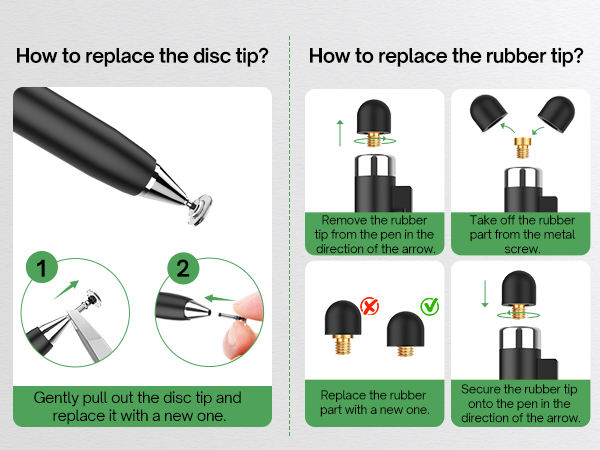 How to replace the disc tip?

1

2

Gently pull out the disc tip and replace it with a new one.

How to replace the rubber tip?

Remove the rubber tip from the pen in the direction of the arrow.

Take off the rubber part from the metal screw.

Replace the rubber part with a new one.

Secure the rubber tip onto the pen in the direction of the arrow.