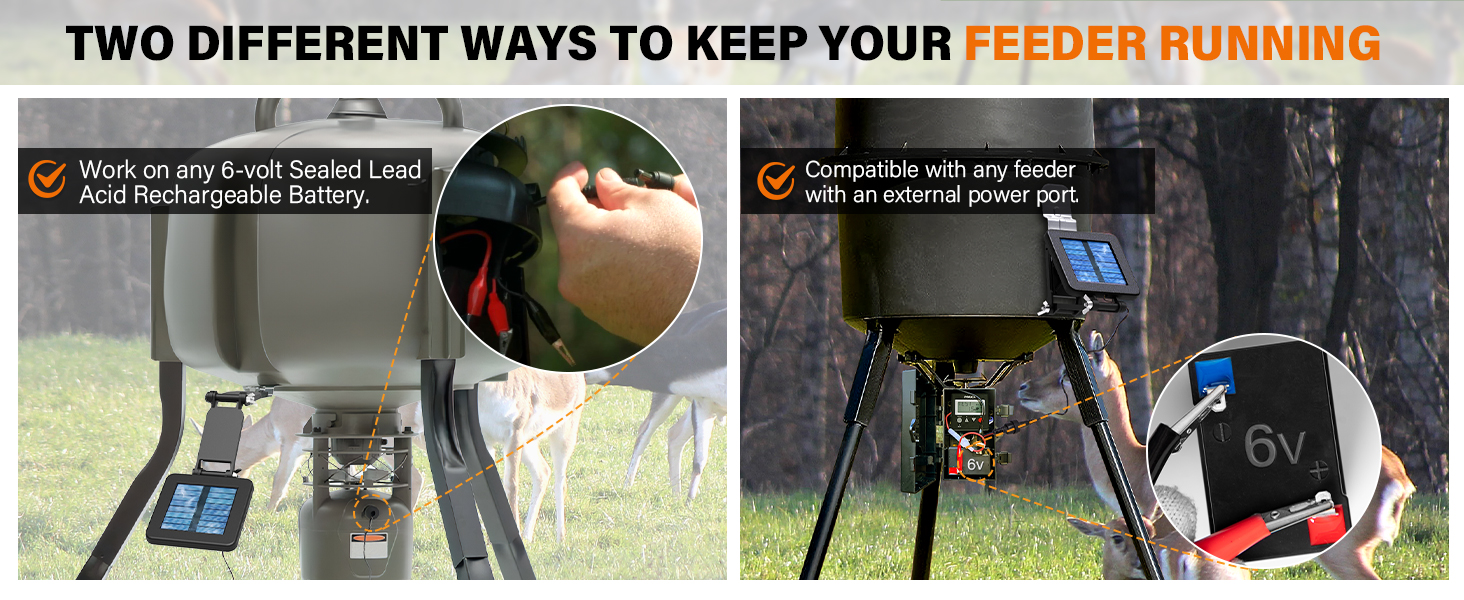 TWO DIFFERENT WAYS TO KEEP YOUR FEEDER RUNNING

Work on any 6-volt Sealed Lead Acid Rechargeable Battery.

Compatible with any feeder with an external power port.

6v

6v