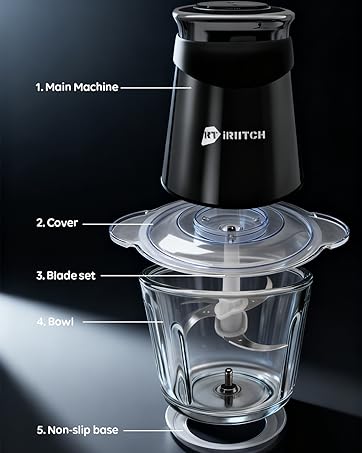 1. Main Machine

RT iRIITCH

2. Cover

3. Blade set

4. Bowl

5. Non-slip base