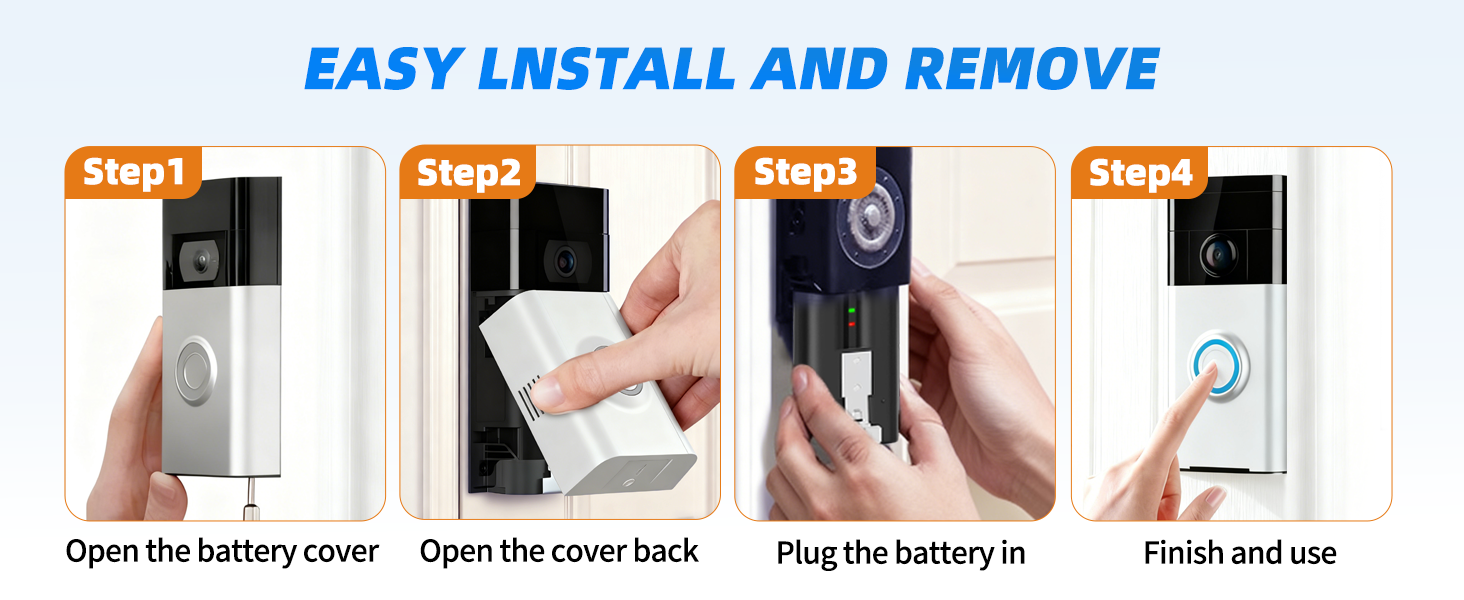 EASY LNSTALL AND REMOVE

Step1

Open the battery cover

Step2

Open the cover back

Step3

Plug the battery in

Step4

Finish and use