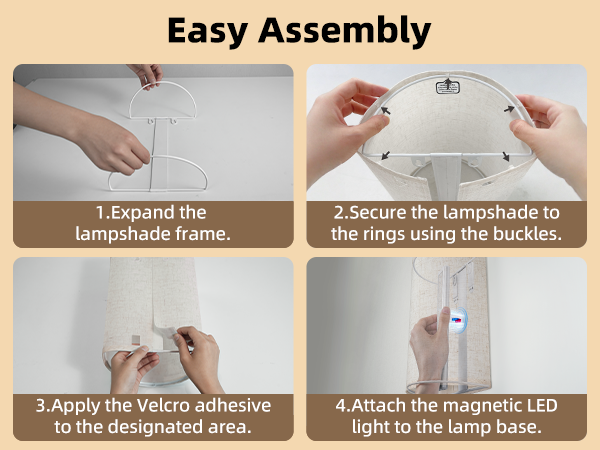 Easy Assembly

1.Expand the lampshade frame.

2.Secure the lampshade to the rings using the buckles.

3.Apply the Velcro adhesive to the designated area.

4.Attach the magnetic LED light to the lamp base.