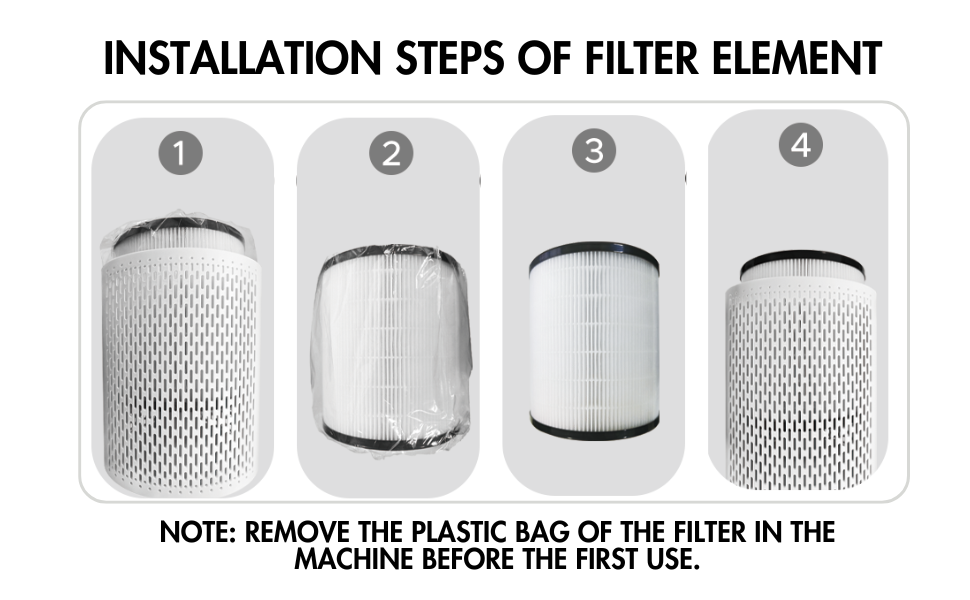 INSTALLATION STEPS OF FILTER ELEMENT

1

2

3

4

NOTE: REMOVE THE PLASTIC BAG OF THE FILTER IN THE MACHINE BEFORE THE FIRST USE.