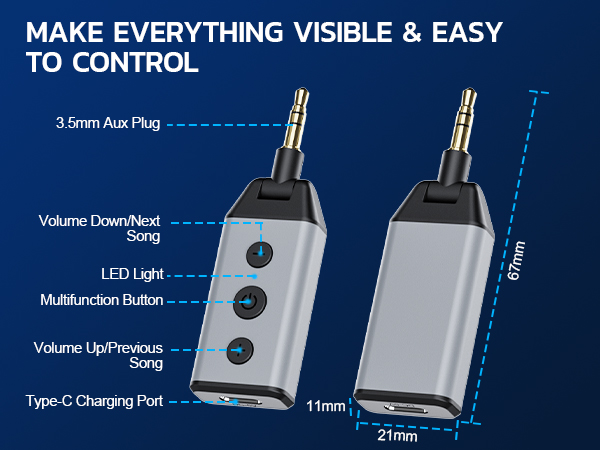 MAKE EVERYTHING VISIBLE & EASY TO CONTROL

3.5mm Aux Plug

Volume Down/Next Song

LED Light

Multifunction Button

Volume Up/Previous Song

Type-C Charging Port

67mm

11mm

21mm