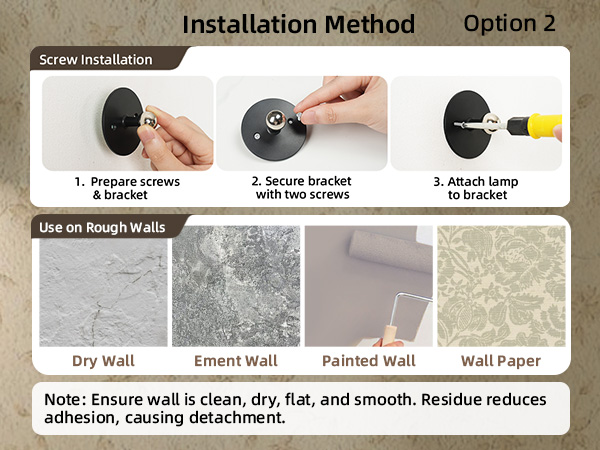 Installation Method

Option 2

Screw Installation

1. Prepare screws & bracket

2. Secure bracket with two screws

3. Attach lamp to bracket

Use on Rough Walls

Dry Wall

Ement Wall

Painted Wall

Wall Paper

Note: Ensure wall is clean, dry, flat, and smooth. Residue reduces adhesion, causing detachment.