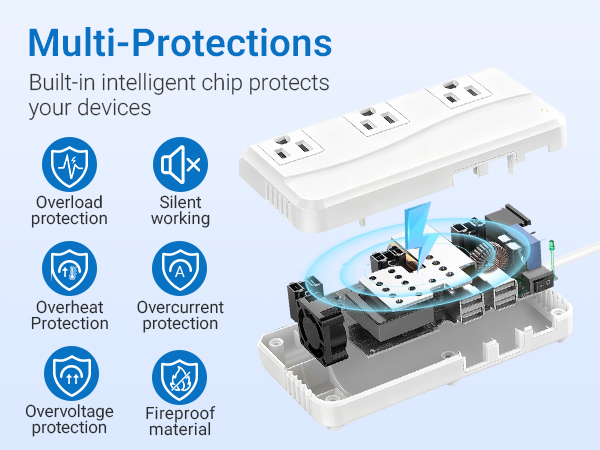 Multi-Protections

Built-in intelligent chip protects your devices

Overload protection

Silent working

Overheat Protection

Overcurrent protection

Overvoltage protection

Fireproof material