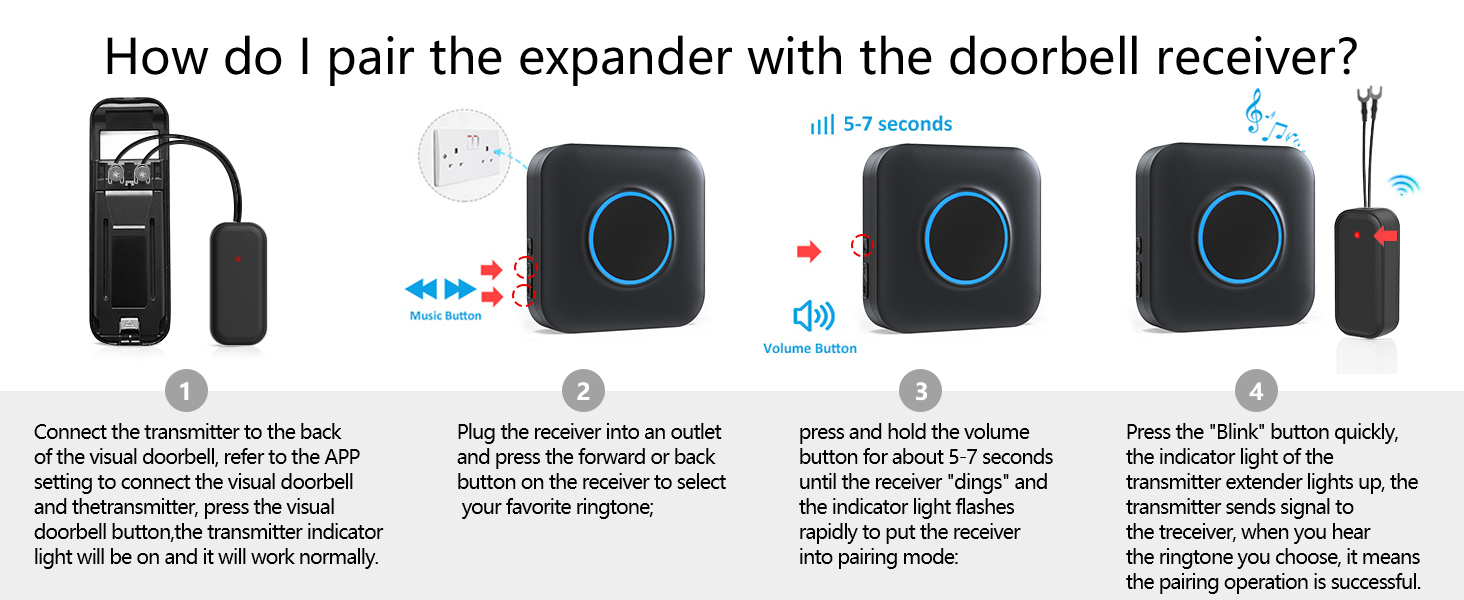 How do I pair the expander with the doorbell receiver?

Music Button

5-7 seconds

Volume Button

1

Connect the transmitter to the back of the visual doorbell, refer to the APP setting to connect the visual doorbell and thetransmitter, press the visual doorbell button,the transmitter indicator light will be on and it will work normally.

2

Plug the receiver into an outlet and press the forward or back button on the receiver to select your favorite ringtone;

3

press and hold the volume button for about 5-7 seconds until the receiver "dings" and the indicator light flashes rapidly to put the receiver into pairing mode:

4

Press the "Blink" button quickly, the indicator light of the transmitter extender lights up, the transmitter sends signal to the treceiver, when you hear the ringtone you choose, it means the pairing operation is successful.