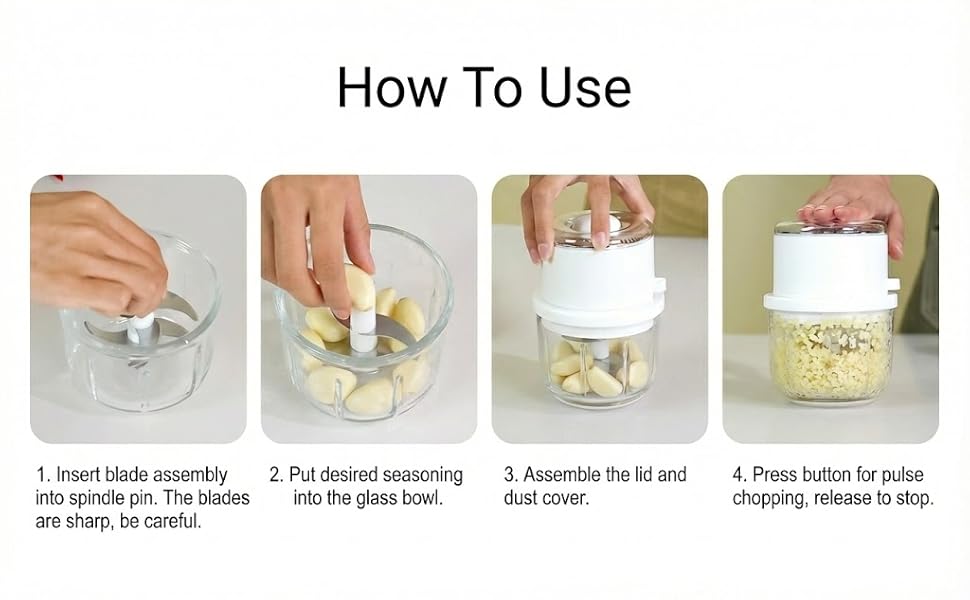 How To Use

1. Insert blade assembly into spindle pin. The blades are sharp, be careful.

2. Put desired seasoning into the glass bowl.

3. Assemble the lid and dust cover.

4. Press button for pulse chopping, release to stop.