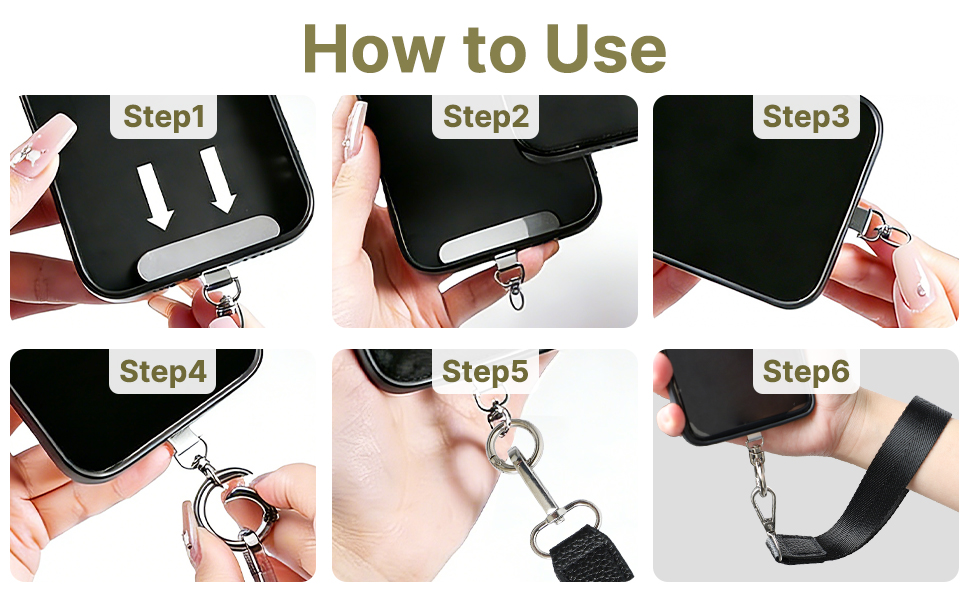 How to Use

Step1

Step2

Step3

Step4

Step5

Step6