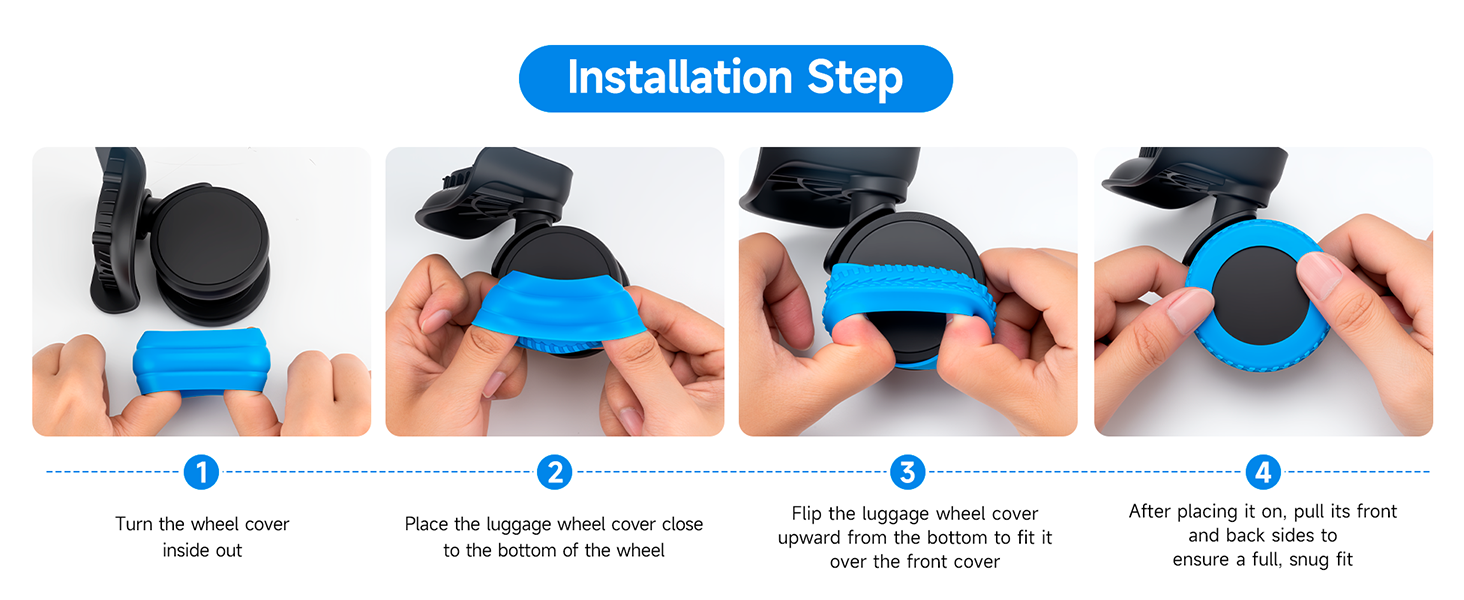 Installation Step

1
Turn the wheel cover inside out

2
Place the luggage wheel cover close to the bottom of the wheel

3
Flip the luggage wheel cover upward from the bottom to fit it over the front cover

4
After placing it on, pull its front and back sides to ensure a full, snug fit