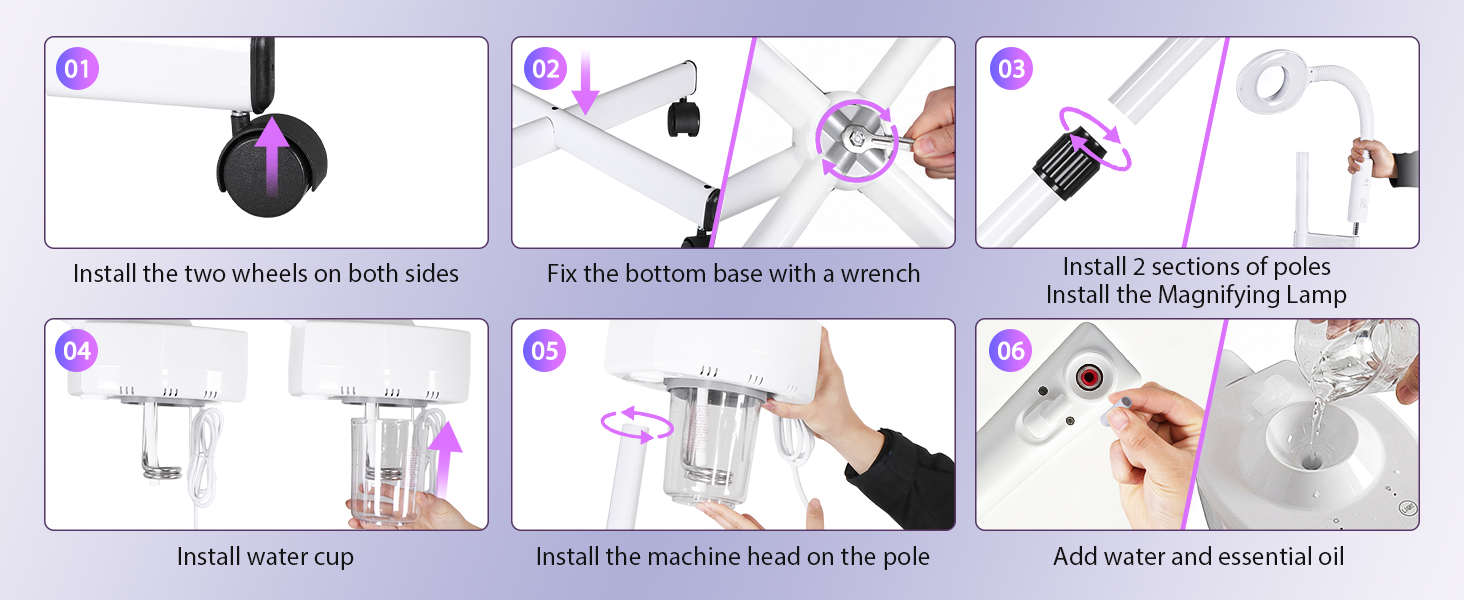 01
Install the two wheels on both sides

02
Fix the bottom base with a wrench

03
Install 2 sections of poles
Install the Magnifying Lamp

04
Install water cup

05
Install the machine head on the pole

06
Add water and essential oil