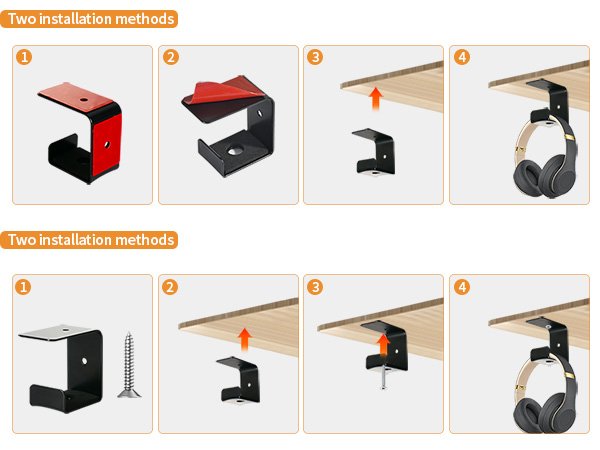 Two installation methods

1

2

3

4

Two installation methods

1

2

3

4