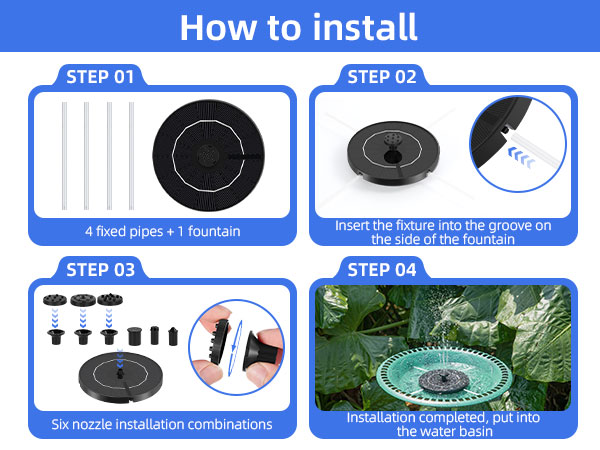 How to install

STEP 01

4 fixed pipes + 1 fountain

STEP 02

Insert the fixture into the groove on the side of the fountain

STEP 03

Six nozzle installation combinations

STEP 04

Installation completed, put into the water basin