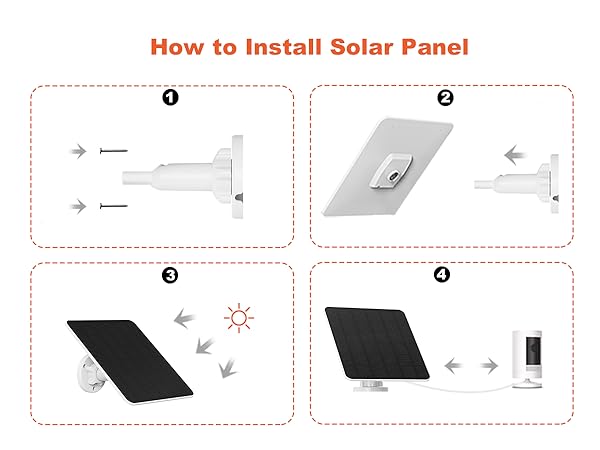 How to Install Solar Panel

1

2

3

4