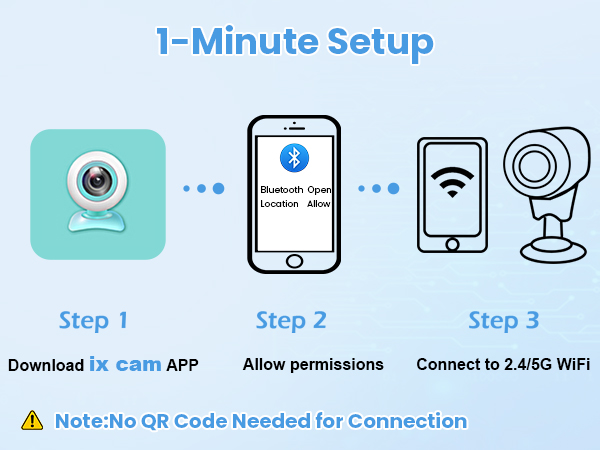 1-Minute Setup

Bluetooth Open
Location Allow

Step 1

Download ix cam APP

Step 2

Allow permissions

Step 3

Connect to 2.4/5G WiFi

Note:No QR Code Needed for Connection