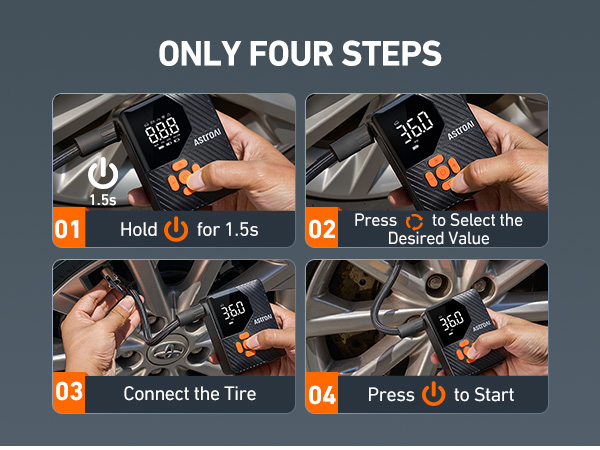 ONLY FOUR STEPS

88.8

ASTROAI

1.5s

01 Hold for 1.5s

36.0

ASTROAI

02 Press to Select the Desired Value

36.0

ASTROAI

03 Connect the Tire

36.0

ASTROAI

04 Press to Start