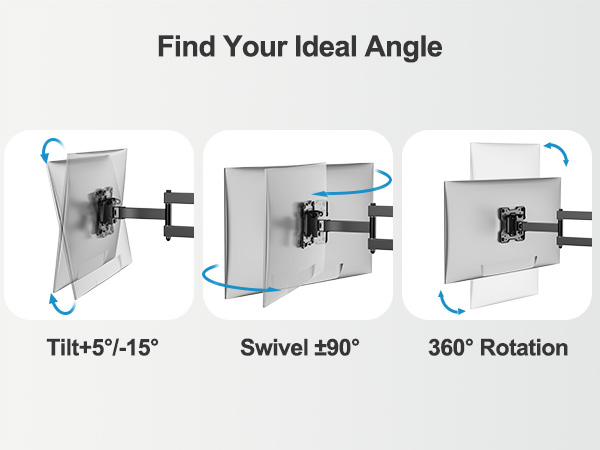 Find Your Ideal Angle

Tilt+5°/-15°

Swivel ±90°

360° Rotation