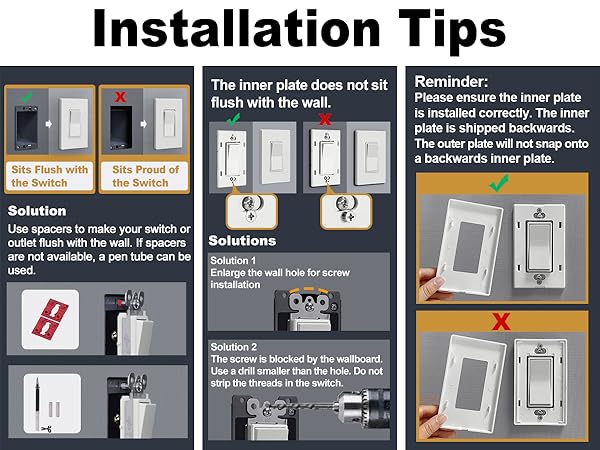 Installation Tips

Sits Flush with the Switch

Sits Proud of the Switch

Solution

Use spacers to make your switch or outlet flush with the wall. If spacers are not available, a pen tube can be used.

The inner plate does not sit flush with the wall.

Solutions

Solution 1
Enlarge the wall hole for screw installation

Solution 2
The screw is blocked by the wallboard. Use a drill smaller than the hole. Do not strip the threads in the switch.

Reminder:
Please ensure the inner plate is installed correctly. The inner plate is shipped backwards. The outer plate will not snap onto a backwards inner plate.