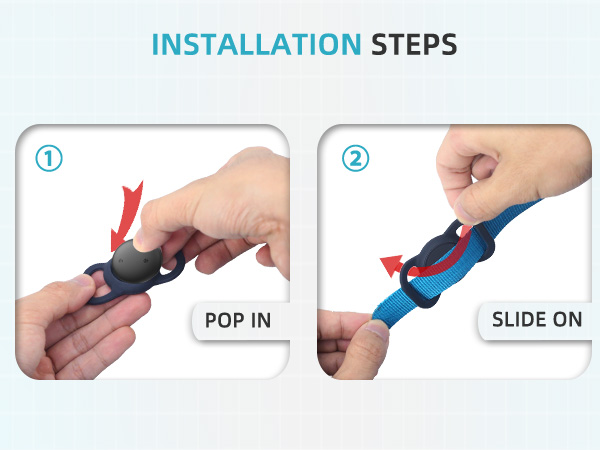 INSTALLATION STEPS

①

POP IN

②

SLIDE ON