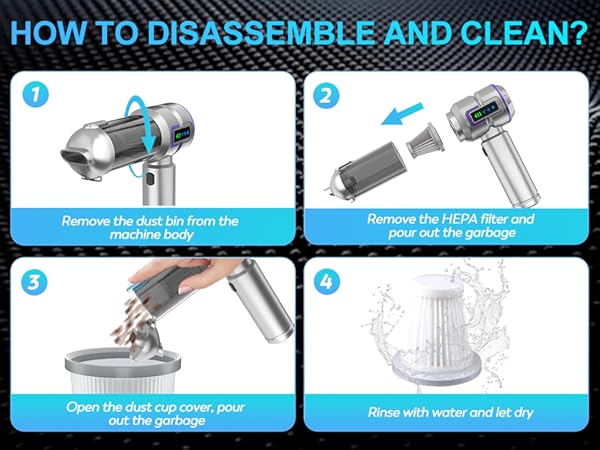 HOW TO DISASSEMBLE AND CLEAN?

1

Remove the dust bin from the machine body

2

Remove the HEPA filter and pour out the garbage

3

Open the dust cup cover, pour out the garbage

4

Rinse with water and let dry