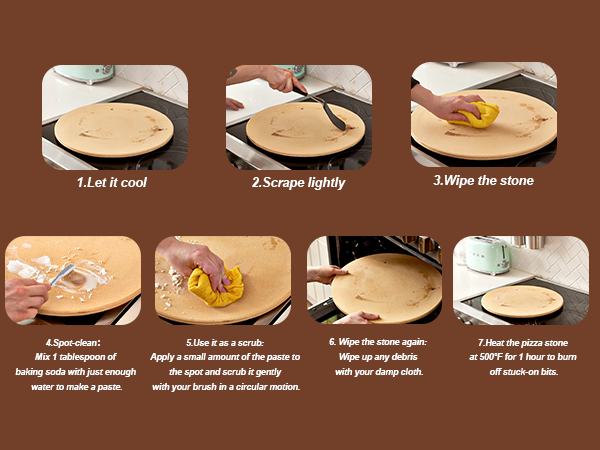 1.Let it cool

2.Scrape lightly

3.Wipe the stone

4.Spot-clean:
Mix 1 tablespoon of baking soda with just enough water to make a paste.

5.Use it as a scrub:
Apply a small amount of the paste to the spot and scrub it gently with your brush in a circular motion.

6. Wipe the stone again:
Wipe up any debris with your damp cloth.

7.Heat the pizza stone at 500°F for 1 hour to burn off stuck-on bits.