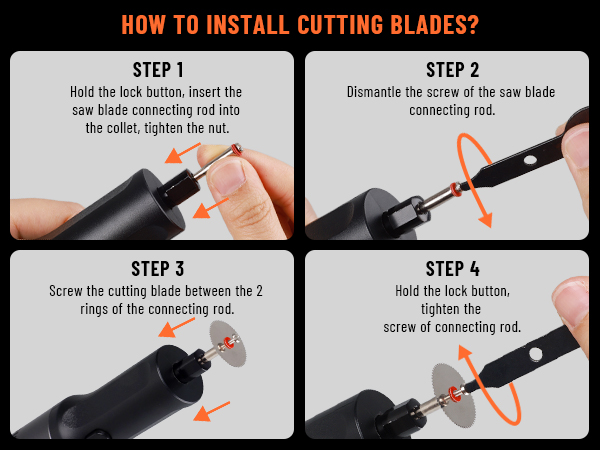 HOW TO INSTALL CUTTING BLADES?

STEP 1
Hold the lock button, insert the saw blade connecting rod into the collet, tighten the nut.

STEP 2
Dismantle the screw of the saw blade connecting rod.

STEP 3
Screw the cutting blade between the 2 rings of the connecting rod.

STEP 4
Hold the lock button, tighten the screw of connecting rod.