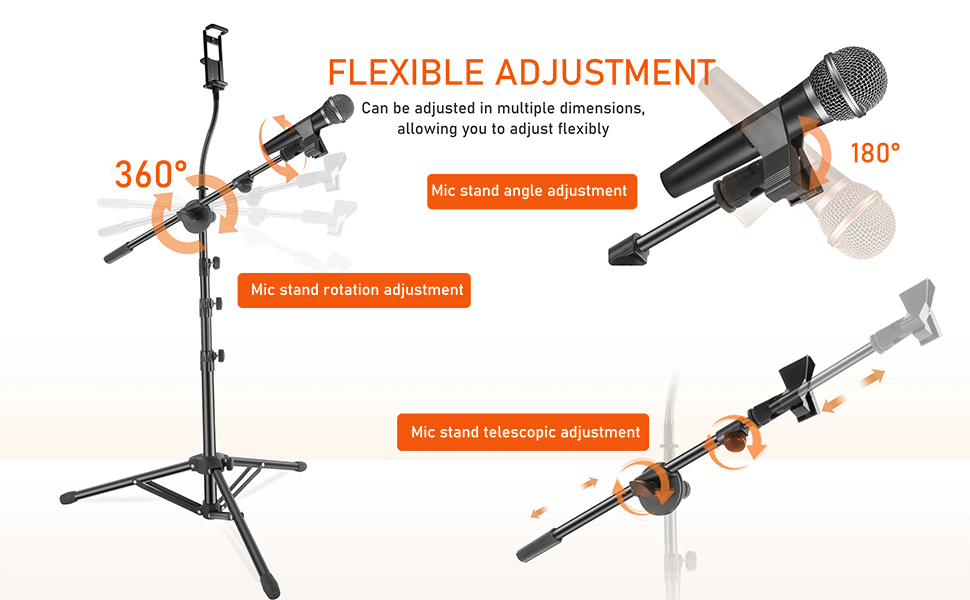 FLEXIBLE ADJUSTMENT

Can be adjusted in multiple dimensions, allowing you to adjust flexibly

360°

180°

Mic stand angle adjustment

Mic stand rotation adjustment

Mic stand telescopic adjustment