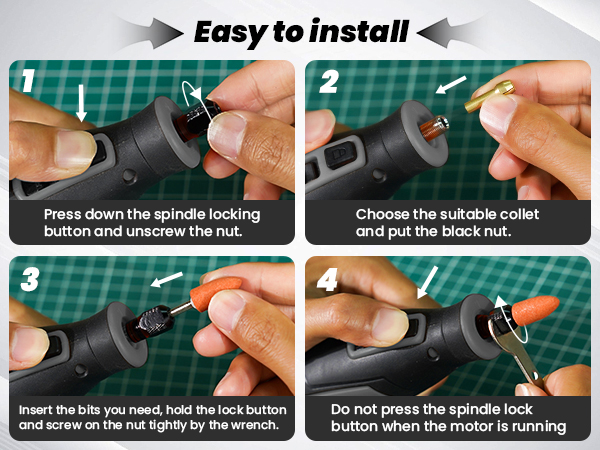 Easy to install

1

Press down the spindle locking button and unscrew the nut.

2

Choose the suitable collet and put the black nut.

3

Insert the bits you need, hold the lock button and screw on the nut tightly by the wrench.

4

Do not press the spindle lock button when the motor is running