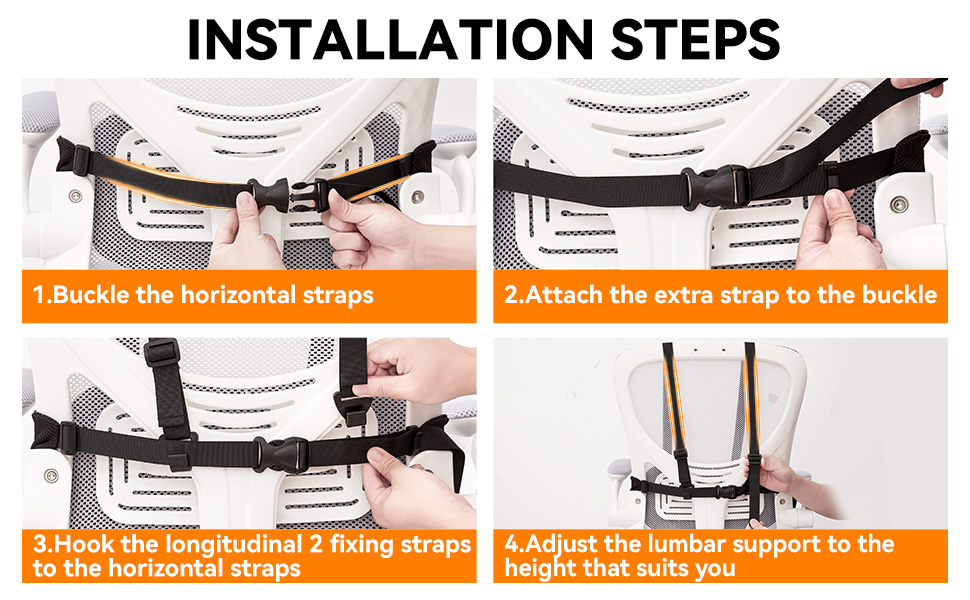 INSTALLATION STEPS

1.Buckle the horizontal straps

2.Attach the extra strap to the buckle

3.Hook the longitudinal 2 fixing straps to the horizontal straps

4.Adjust the lumbar support to the height that suits you