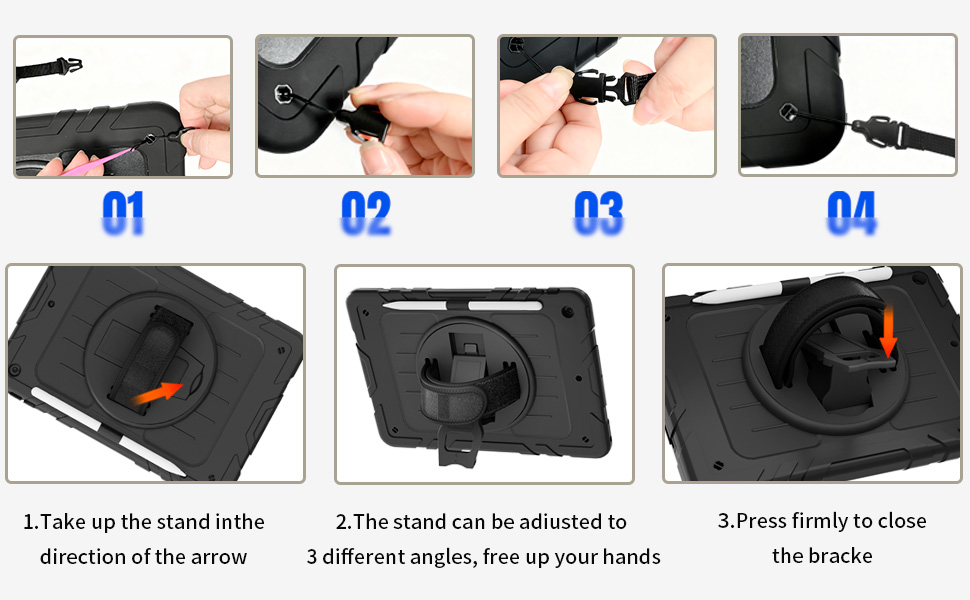 01

02

03

04

1.Take up the stand inthe direction of the arrow

2.The stand can be adiusted to 3 different angles, free up your hands

3.Press firmly to close the bracke