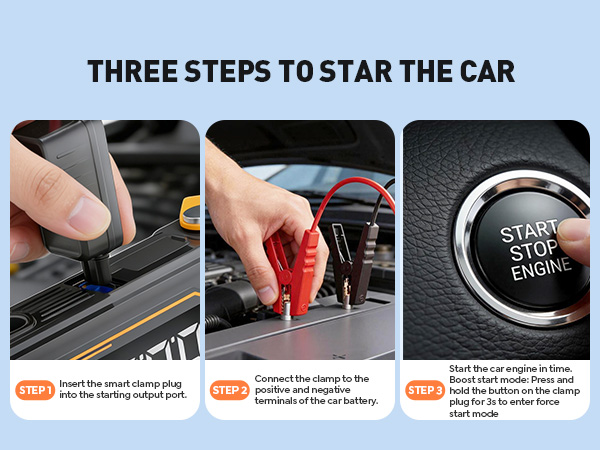 THREE STEPS TO STAR THE CAR

START
STOP
ENGINE

STEP 1 Insert the smart clamp plug into the starting output port.

STEP 2 Connect the clamp to the positive and negative terminals of the car battery.

STEP 3 Start the car engine in time. Boost start mode: Press and hold the button on the clamp plug for 3s to enter force start mode