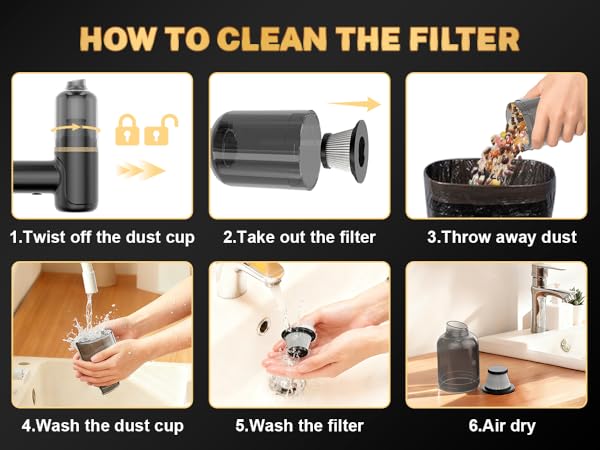 HOW TO CLEAN THE FILTER

1.Twist off the dust cup

2.Take out the filter

3.Throw away dust

4.Wash the dust cup

5.Wash the filter

6.Air dry