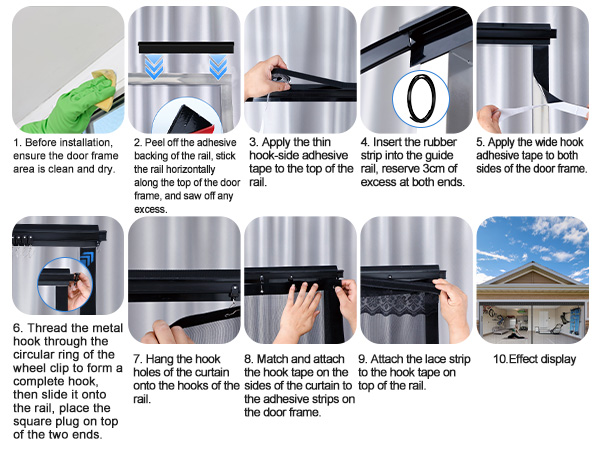 1. Before installation, ensure the door frame area is clean and dry.

2. Peel off the adhesive backing of the rail, stick the rail horizontally along the top of the door frame, and saw off any excess.

3. Apply the thin hook-side adhesive tape to the top of the rail.

4. Insert the rubber strip into the guide rail, reserve 3cm of excess at both ends.

5. Apply the wide hook adhesive tape to both sides of the door frame.

6. Thread the metal hook through the circular ring of the wheel clip to form a complete hook, then slide it onto the rail, place the square plug on top of the two ends.

7. Hang the hook holes of the curtain onto the hooks of the rail.

8. Match and attach the hook tape on the sides of the curtain to the adhesive strips on the door frame.

9. Attach the lace strip to the hook tape on top of the rail.

10.Effect display