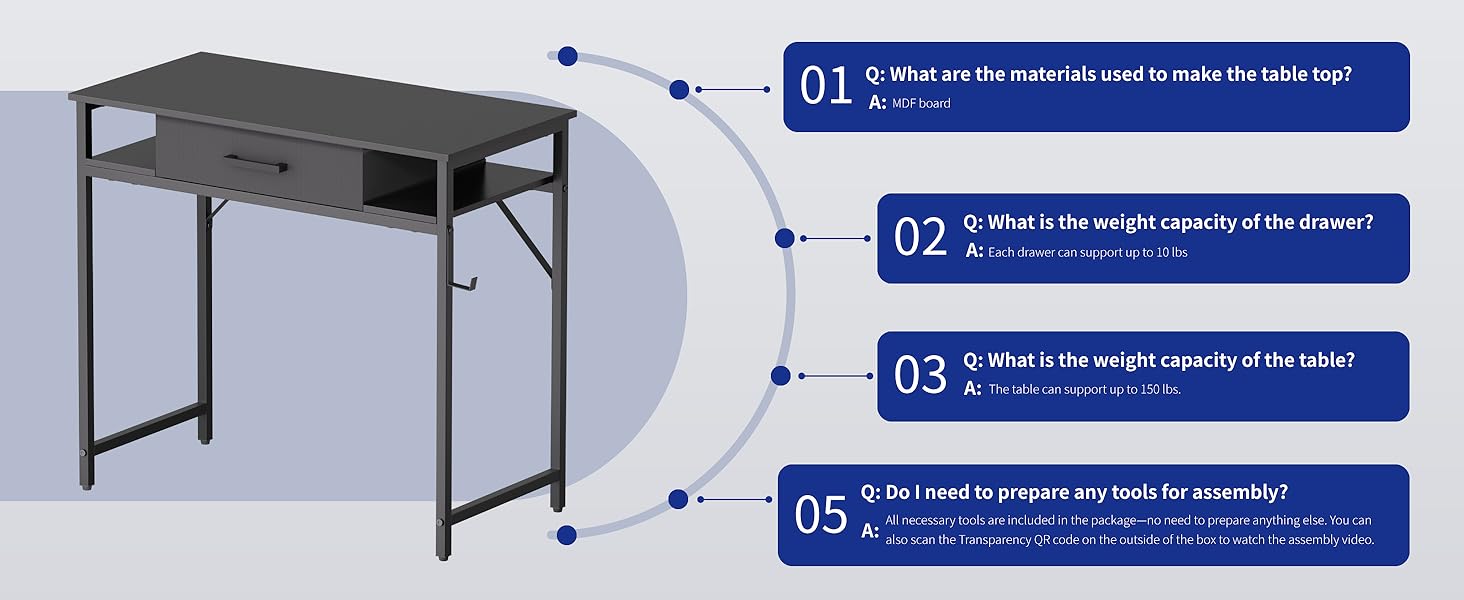 01 Q: What are the materials used to make the table top?
A: MDF board

02 Q: What is the weight capacity of the drawer?
A: Each drawer can support up to 10 lbs

03 Q: What is the weight capacity of the table?
A: The table can support up to 150 lbs.

05 Q: Do I need to prepare any tools for assembly?
A: All necessary tools are included in the package—no need to prepare anything else. You can also scan the Transparency QR code on the outside of the box to watch the assembly video.