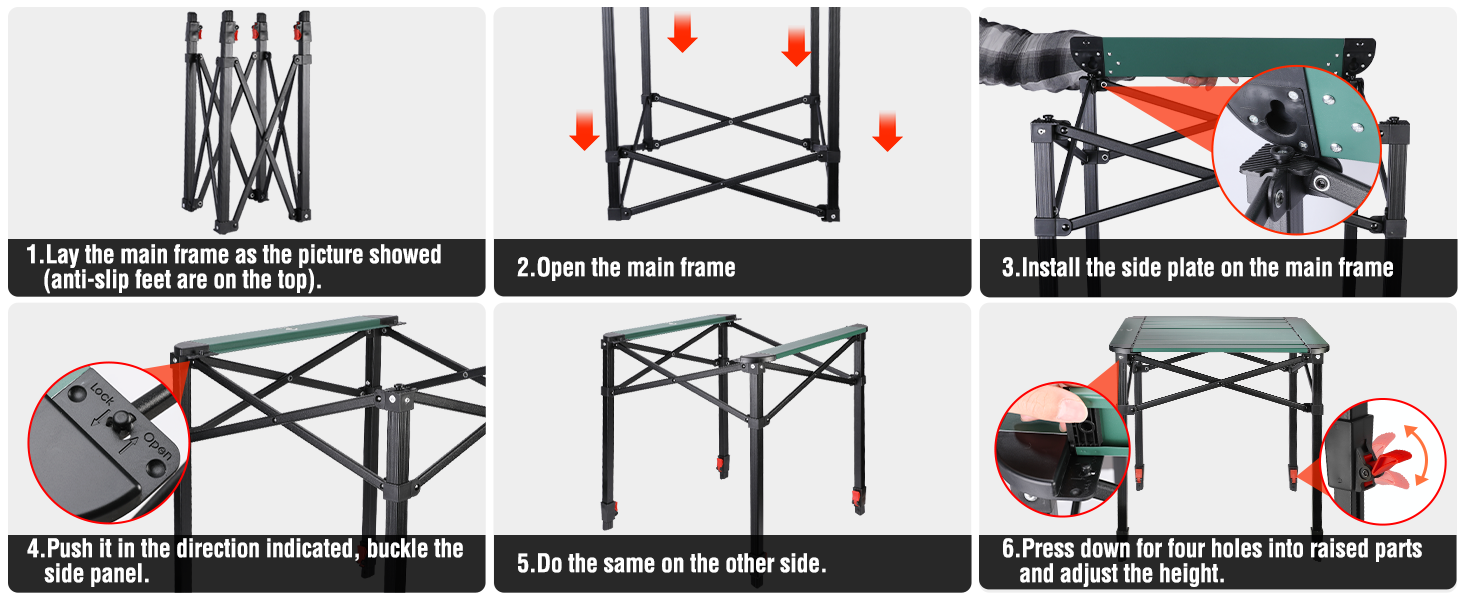 1.Lay the main frame as the picture showed (anti-slip feet are on the top).

2.Open the main frame

3.Install the side plate on the main frame

Lock

Open

4.Push it in the direction indicated, buckle the side panel.

5.Do the same on the other side.

6.Press down for four holes into raised parts and adjust the height.