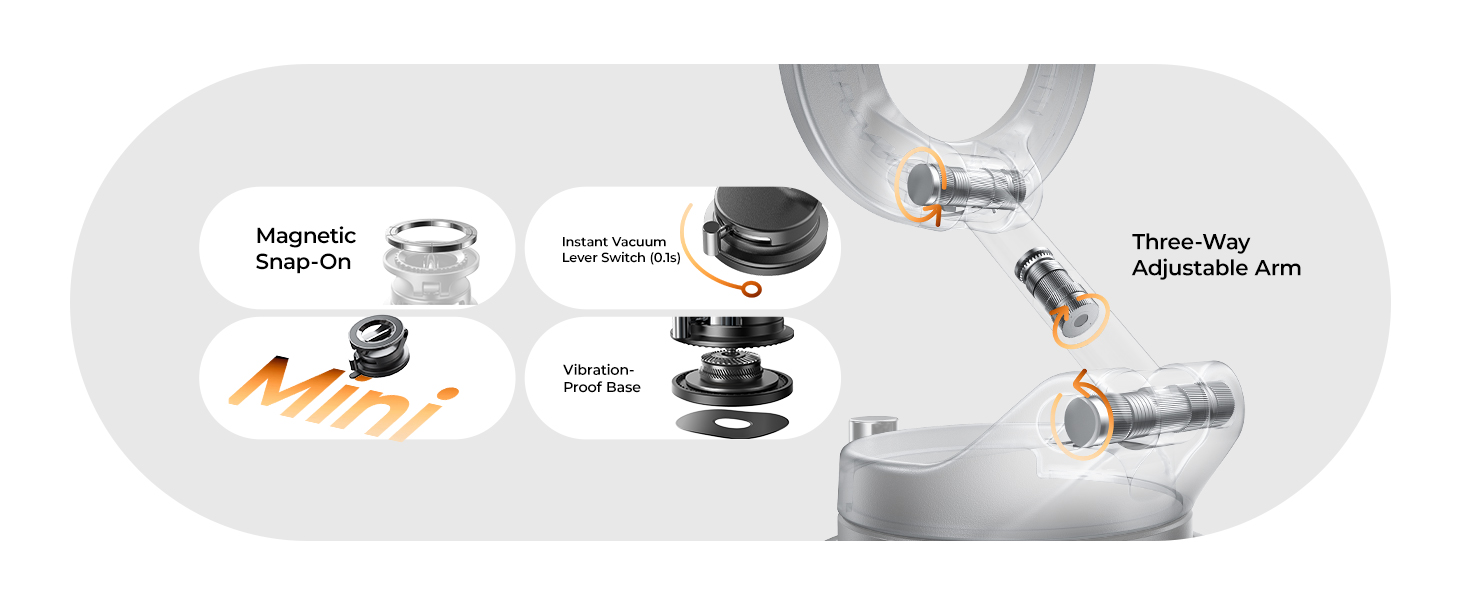 Magnetic Snap-On

Instant Vacuum Lever Switch (0.1s)

Mini

Vibration-Proof Base

Three-Way Adjustable Arm