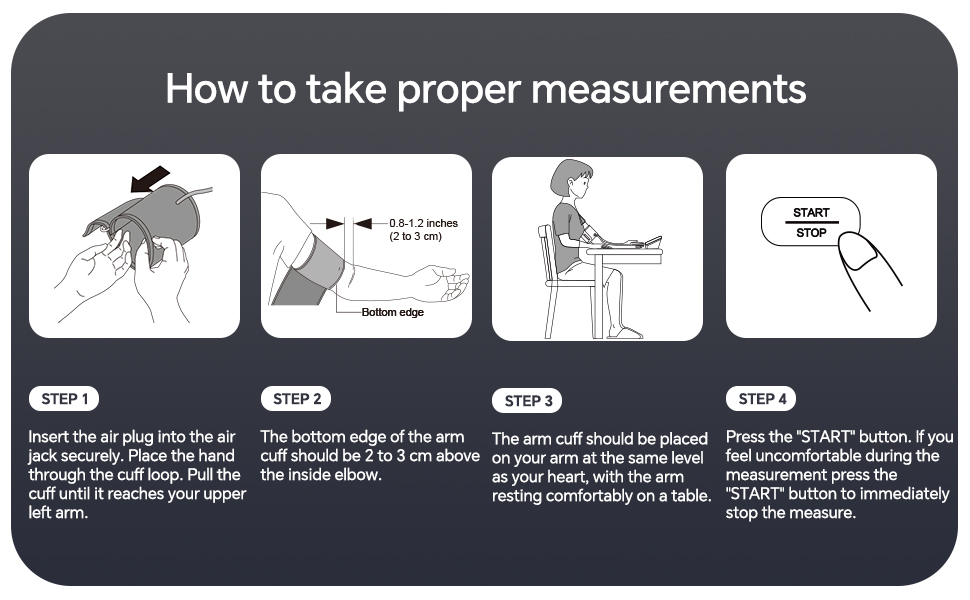 How to take proper measurements

0.8-1.2 inches
(2 to 3 cm)

Bottom edge

START
STOP

STEP 1

Insert the air plug into the air jack securely. Place the hand through the cuff loop. Pull the cuff until it reaches your upper left arm.

STEP 2

The bottom edge of the arm cuff should be 2 to 3 cm above the inside elbow.

STEP 3

The arm cuff should be placed on your arm at the same level as your heart, with the arm resting comfortably on a table.

STEP 4

Press the "START" button. If you feel uncomfortable during the measurement press the "START" button to immediately stop the measure.