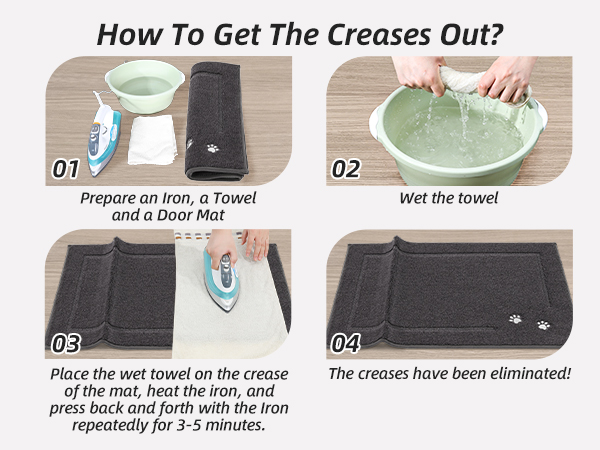 How To Get The Creases Out?

01

Prepare an Iron, a Towel and a Door Mat

02

Wet the towel

03

Place the wet towel on the crease of the mat, heat the iron, and press back and forth with the Iron repeatedly for 3-5 minutes.

04

The creases have been eliminated!