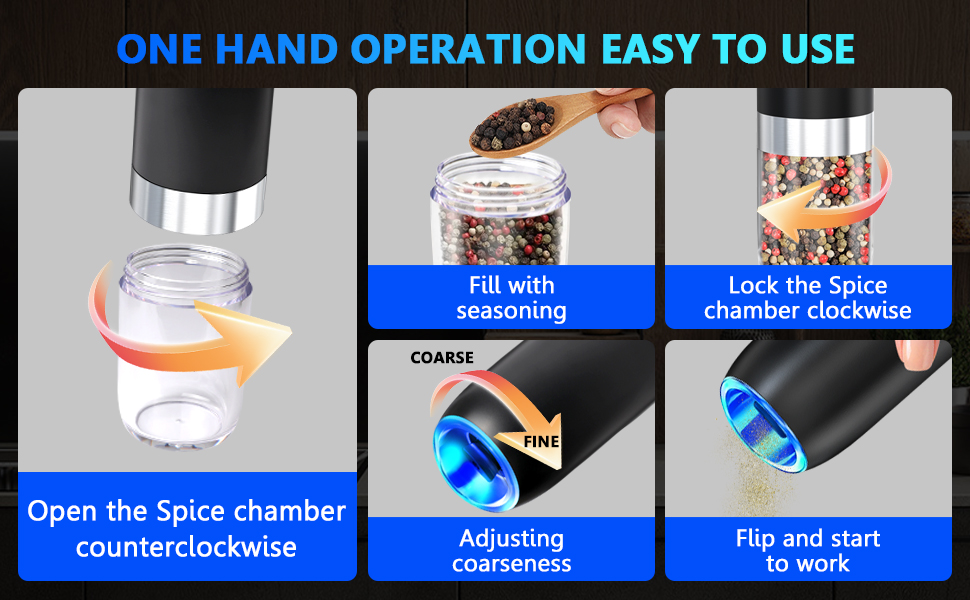 ONE HAND OPERATION EASY TO USE

Open the Spice chamber counterclockwise

Fill with seasoning

Lock the Spice chamber clockwise

COARSE

FINE

Adjusting coarseness

Flip and start to work