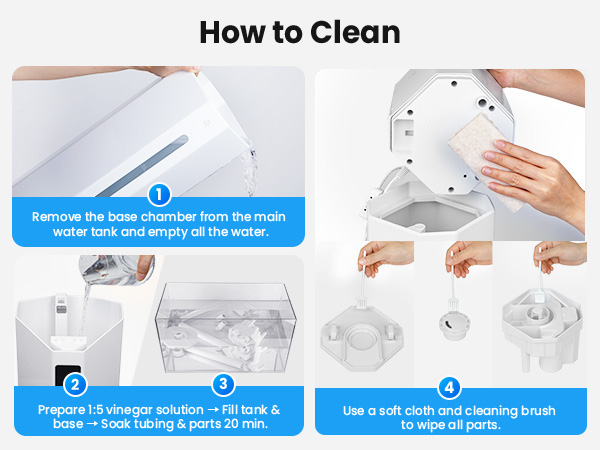 How to Clean

1
Remove the base chamber from the main water tank and empty all the water.

2
3
Prepare 1:5 vinegar solution → Fill tank & base → Soak tubing & parts 20 min.

4
Use a soft cloth and cleaning brush to wipe all parts.