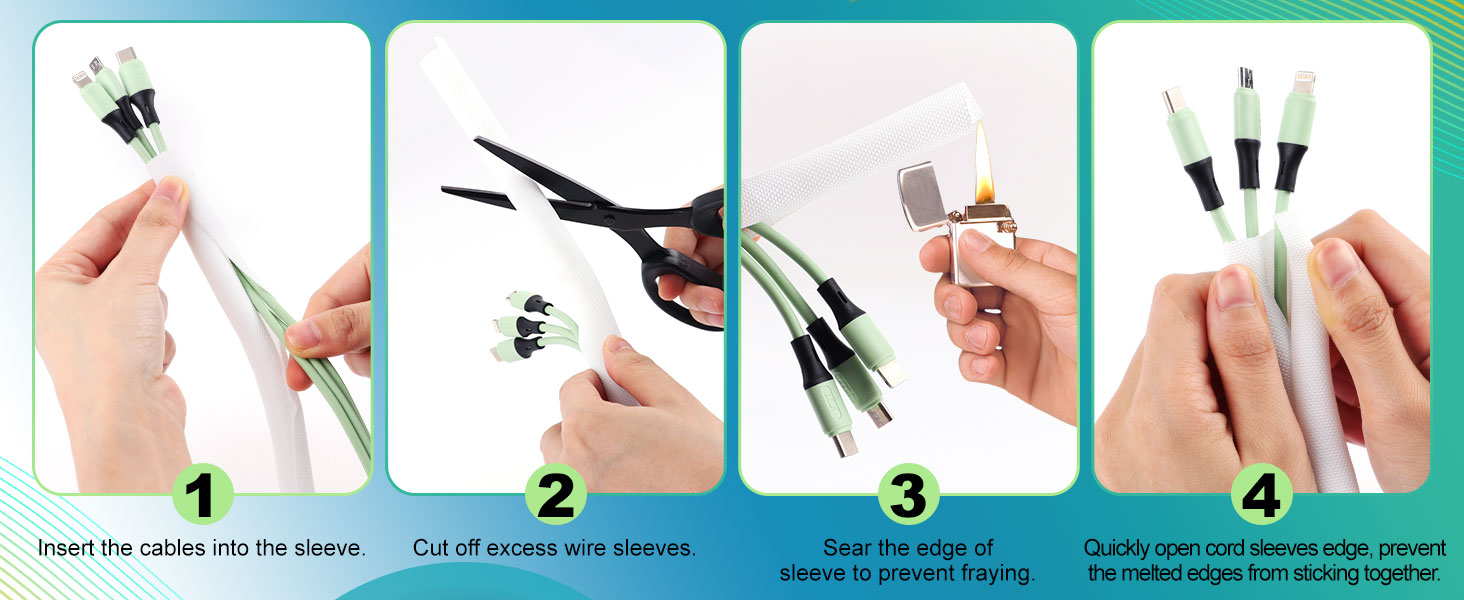 1
Insert the cables into the sleeve.

2
Cut off excess wire sleeves.

3
Sear the edge of sleeve to prevent fraying.

4
Quickly open cord sleeves edge, prevent the melted edges from sticking together.