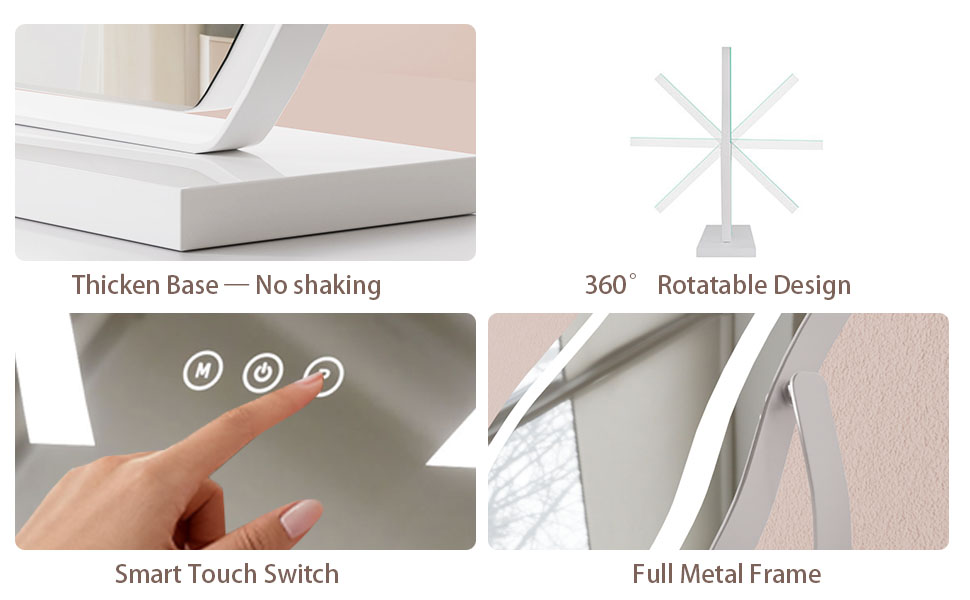 Thicken Base — No shaking

360° Rotatable Design

M

Smart Touch Switch

Full Metal Frame