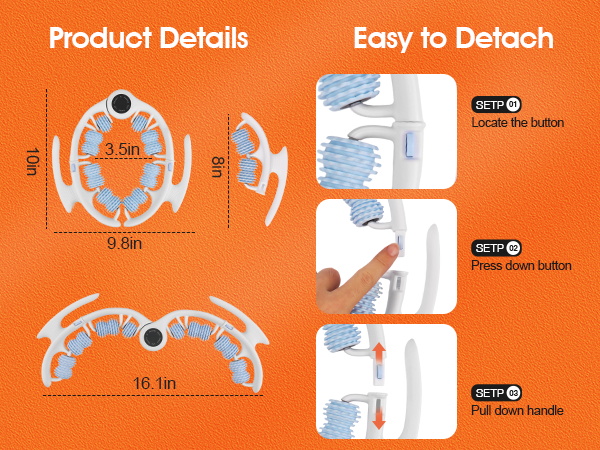 Product Details

10in

3.5in

9.8in

8in

16.1in

Easy to Detach

SETP 01
Locate the button

SETP 02
Press down button

SETP 03
Pull down handle