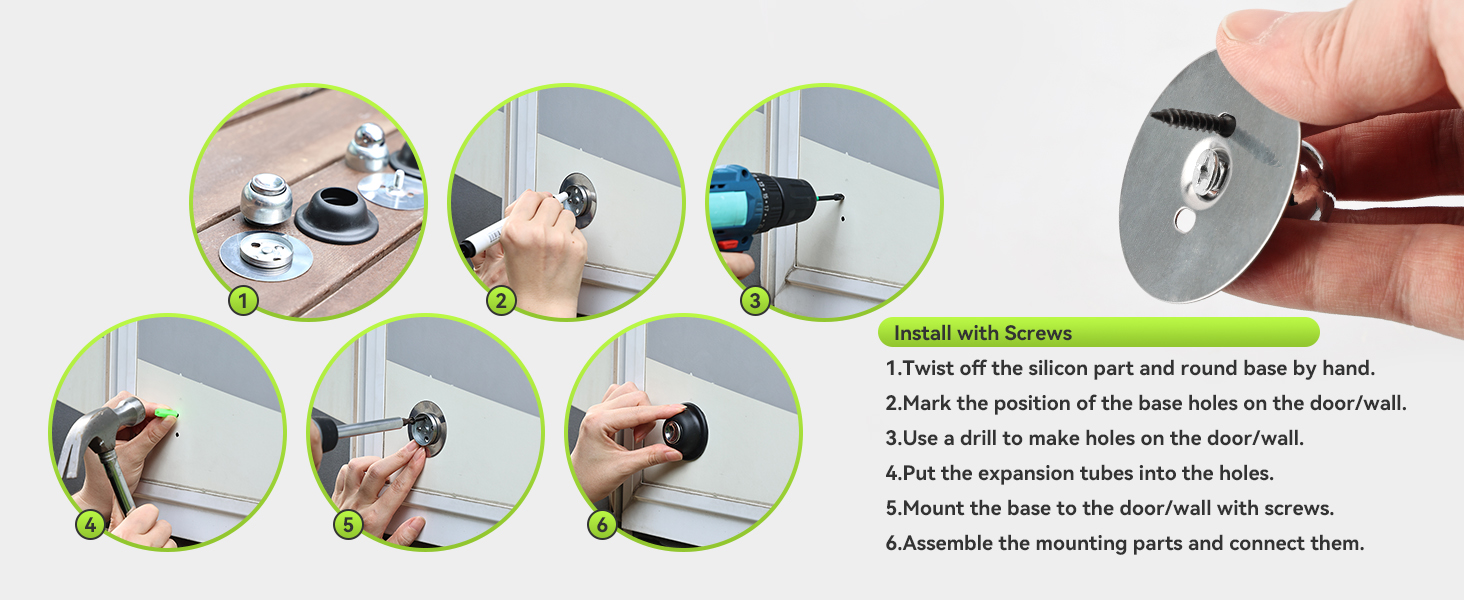 1

2

3

4

5

6

Install with Screws

1.Twist off the silicon part and round base by hand.

2.Mark the position of the base holes on the door/wall.

3.Use a drill to make holes on the door/wall.

4.Put the expansion tubes into the holes.

5.Mount the base to the door/wall with screws.

6.Assemble the mounting parts and connect them.