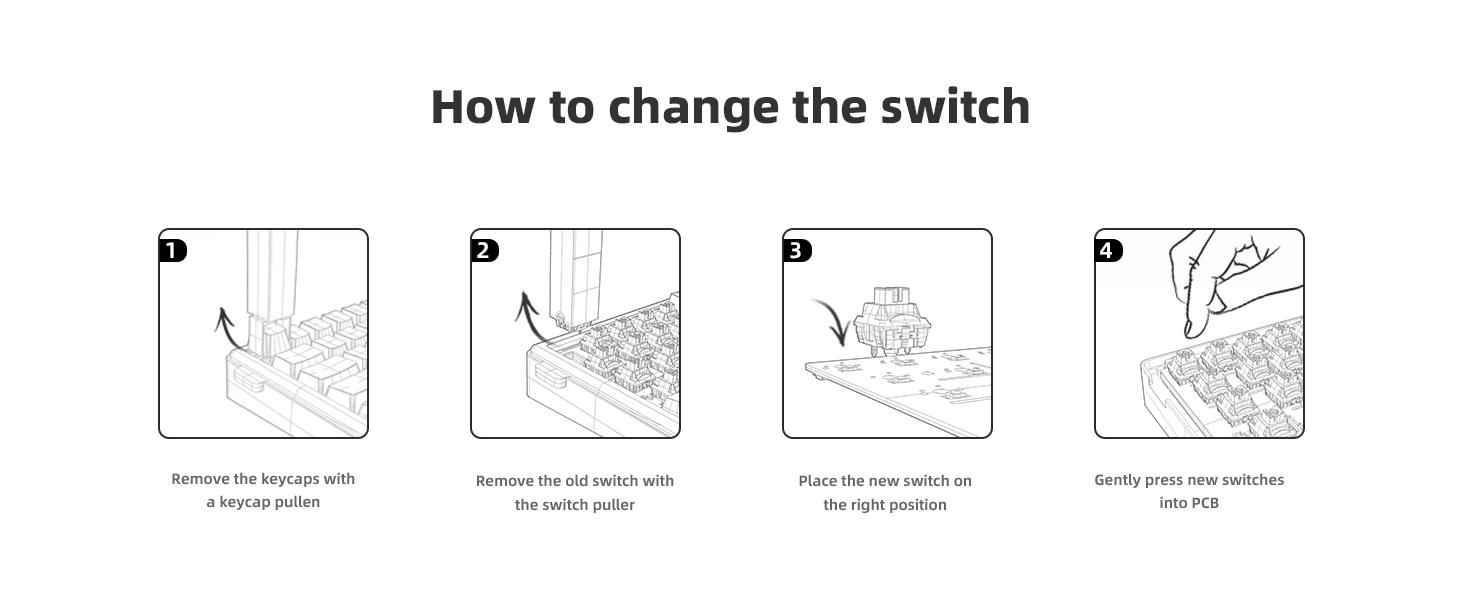 How to change the switch

1

Remove the keycaps with a keycap pullen

2

Remove the old switch with the switch puller

3

Place the new switch on the right position

4

Gently press new switches into PCB