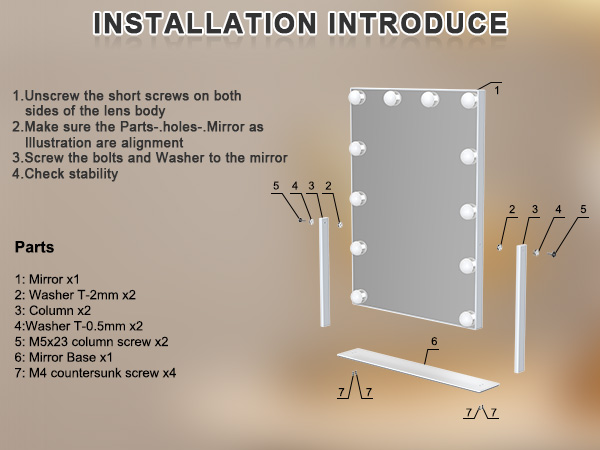 INSTALLATION INTRODUCE

1.Unscrew the short screws on both sides of the lens body
2.Make sure the Parts-.holes-.Mirror as Illustration are alignment
3.Screw the bolts and Washer to the mirror
4.Check stability

Parts

1: Mirror x1
2: Washer T-2mm x2
3: Column x2
4:Washer T-0.5mm x2
5: M5x23 column screw x2
6: Mirror Base x1
7: M4 countersunk screw x4

1
5 4 3 2
2 3 4 5
6
7 7
7 7