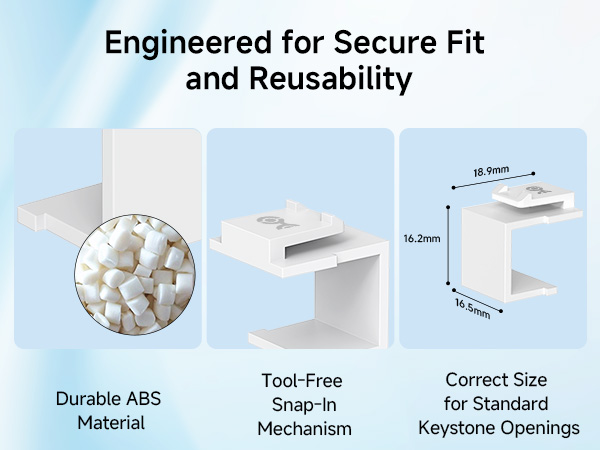 Engineered for Secure Fit and Reusability

18.9mm

16.2mm

16.5mm

Durable ABS Material

Tool-Free Snap-In Mechanism

Correct Size for Standard Keystone Openings