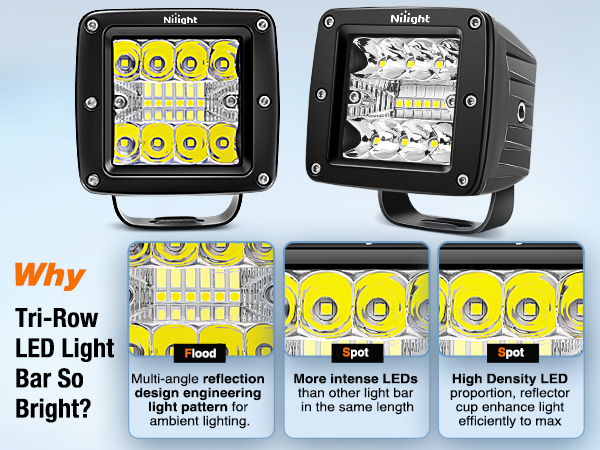 Nilight

Nilight

Why

Tri-Row LED Light Bar So Bright?

Flood

Multi-angle reflection design engineering light pattern for ambient lighting.

Spot

More intense LEDs than other light bar in the same length

Spot

High Density LED proportion, reflector cup enhance light efficiently to max