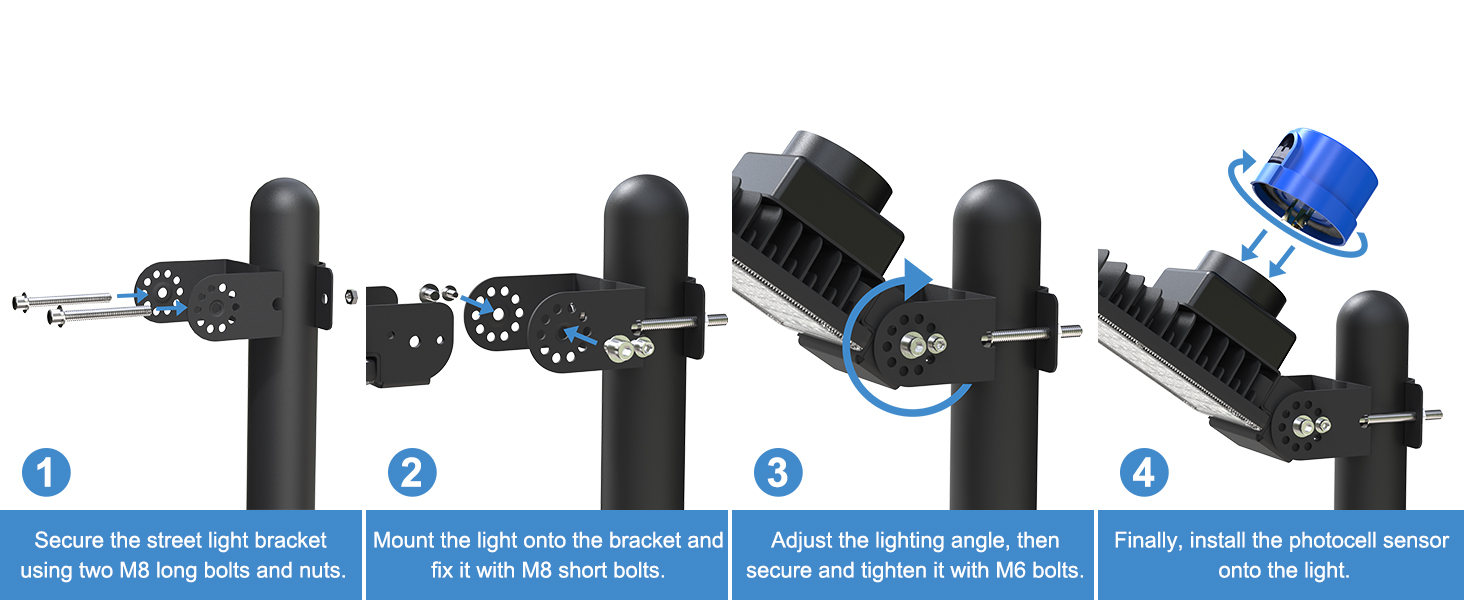 1

Secure the street light bracket using two M8 long bolts and nuts.

2

Mount the light onto the bracket and fix it with M8 short bolts.

3

Adjust the lighting angle, then secure and tighten it with M6 bolts.

4

Finally, install the photocell sensor onto the light.