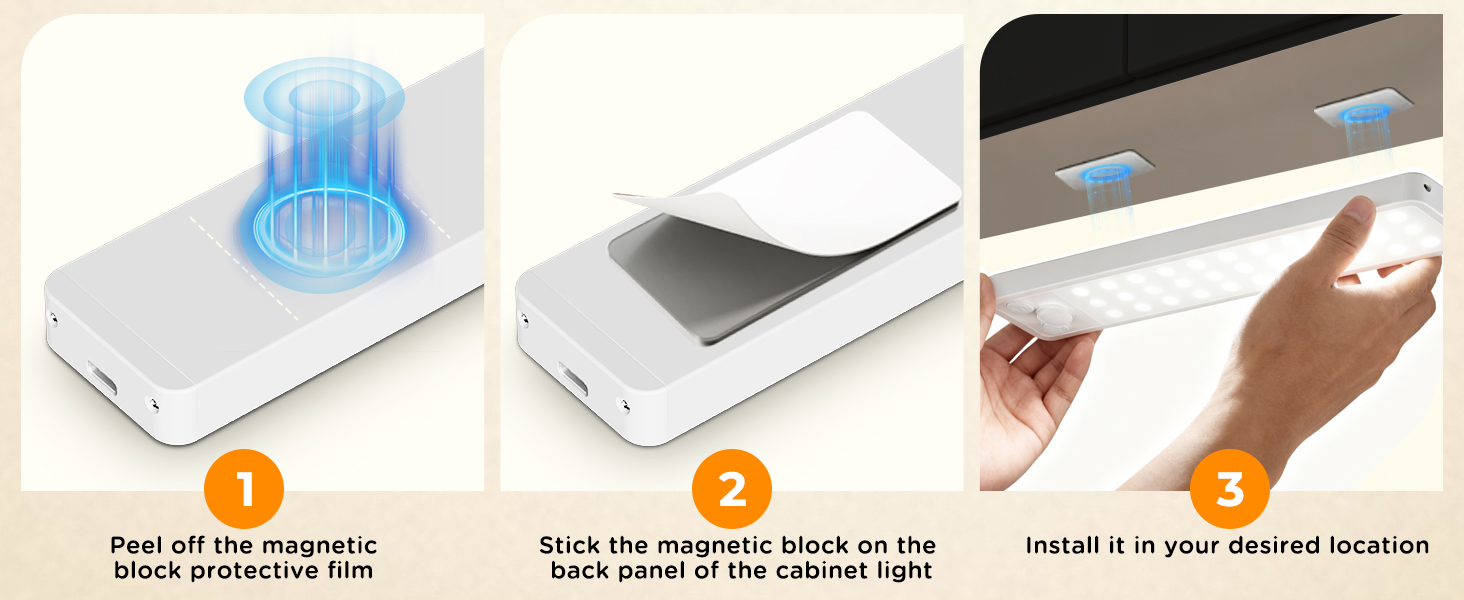 1

Peel off the magnetic block protective film

2

Stick the magnetic block on the back panel of the cabinet light

3

Install it in your desired location